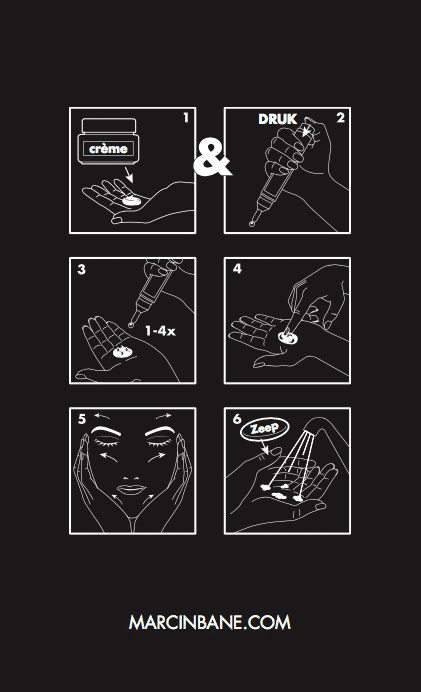 1
crème

&

DRUK 2

3
1-4x

4

5

6
Zeep

MARCINBANE.COM